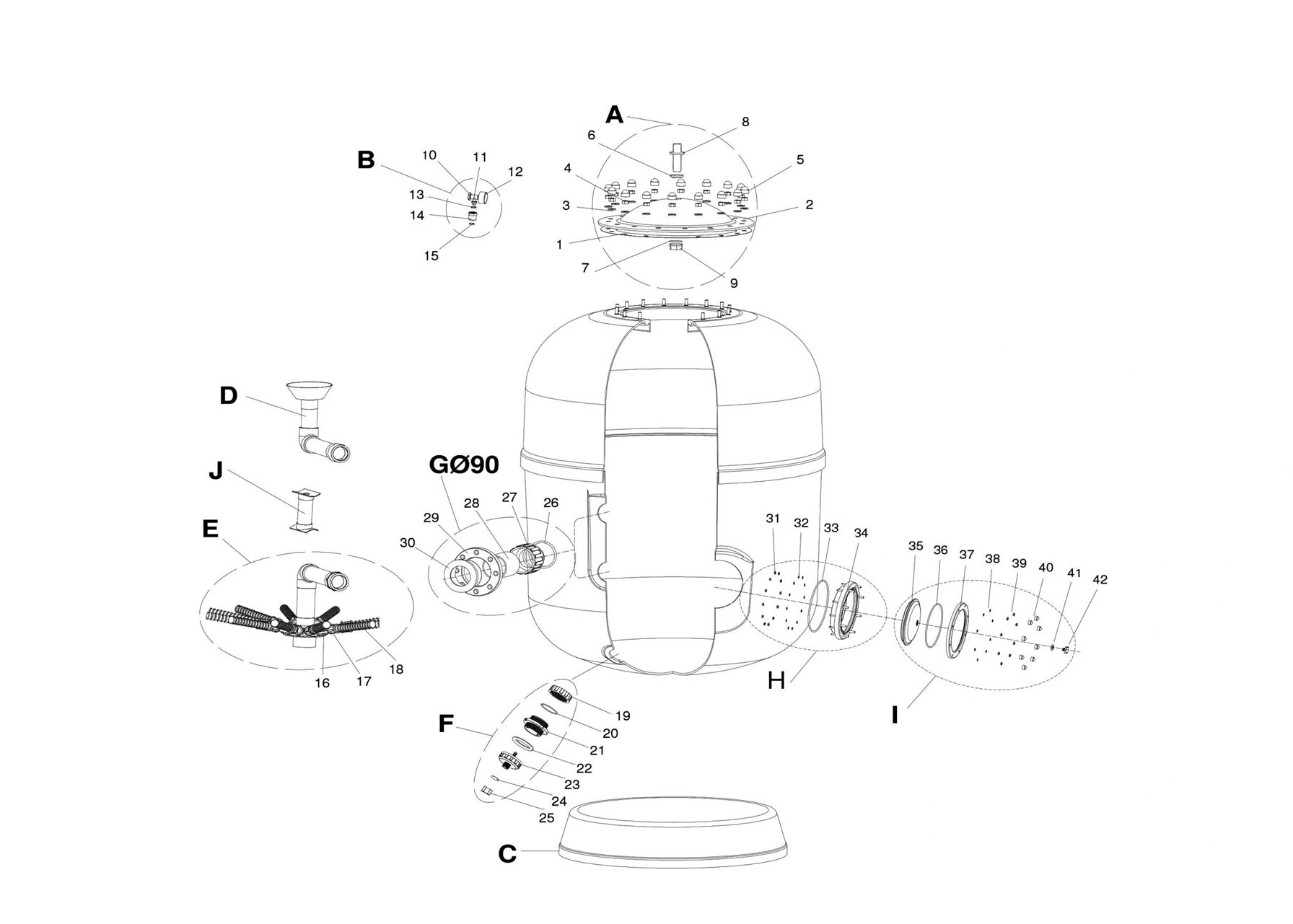 A
8
6
5
4
3
2
1
7
9

B
10
11
12
13
14
15

D

J

E
16
17
18

GØ90
29
28
27
26
30

31
32
33
34
H

35
36
37
38
39
40
41
42
I

F
19
20
21
22
23
24
25

C