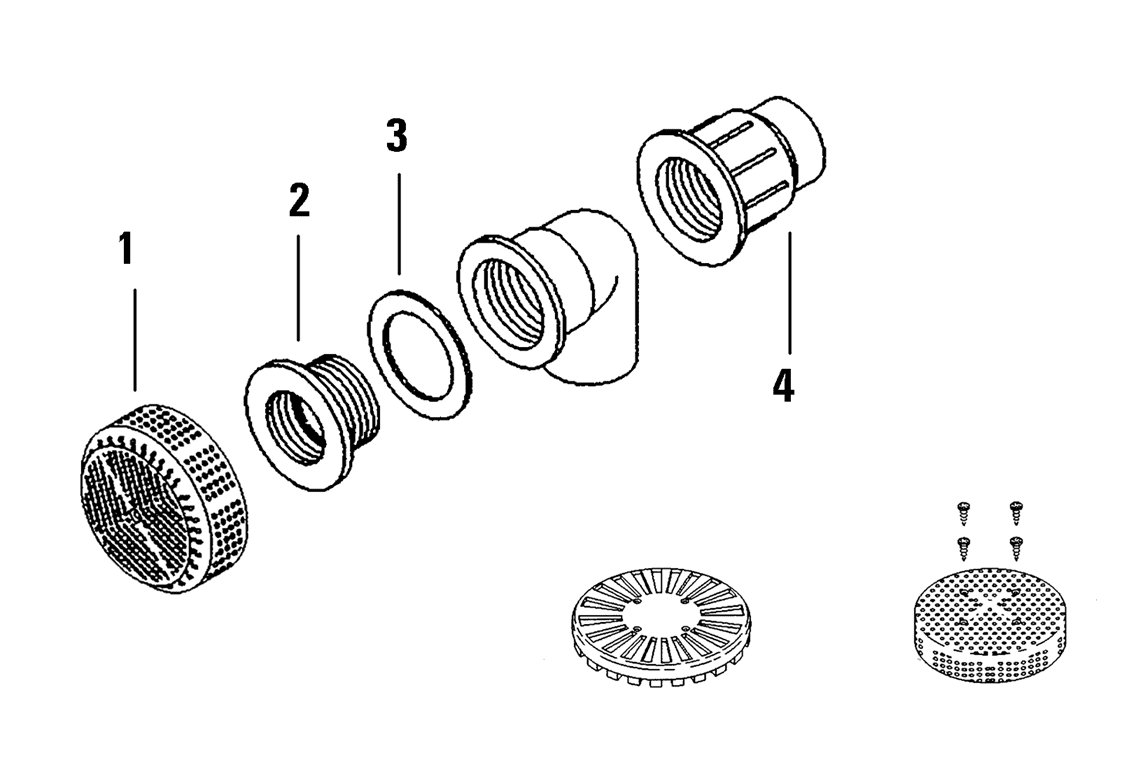 1
2
3
4