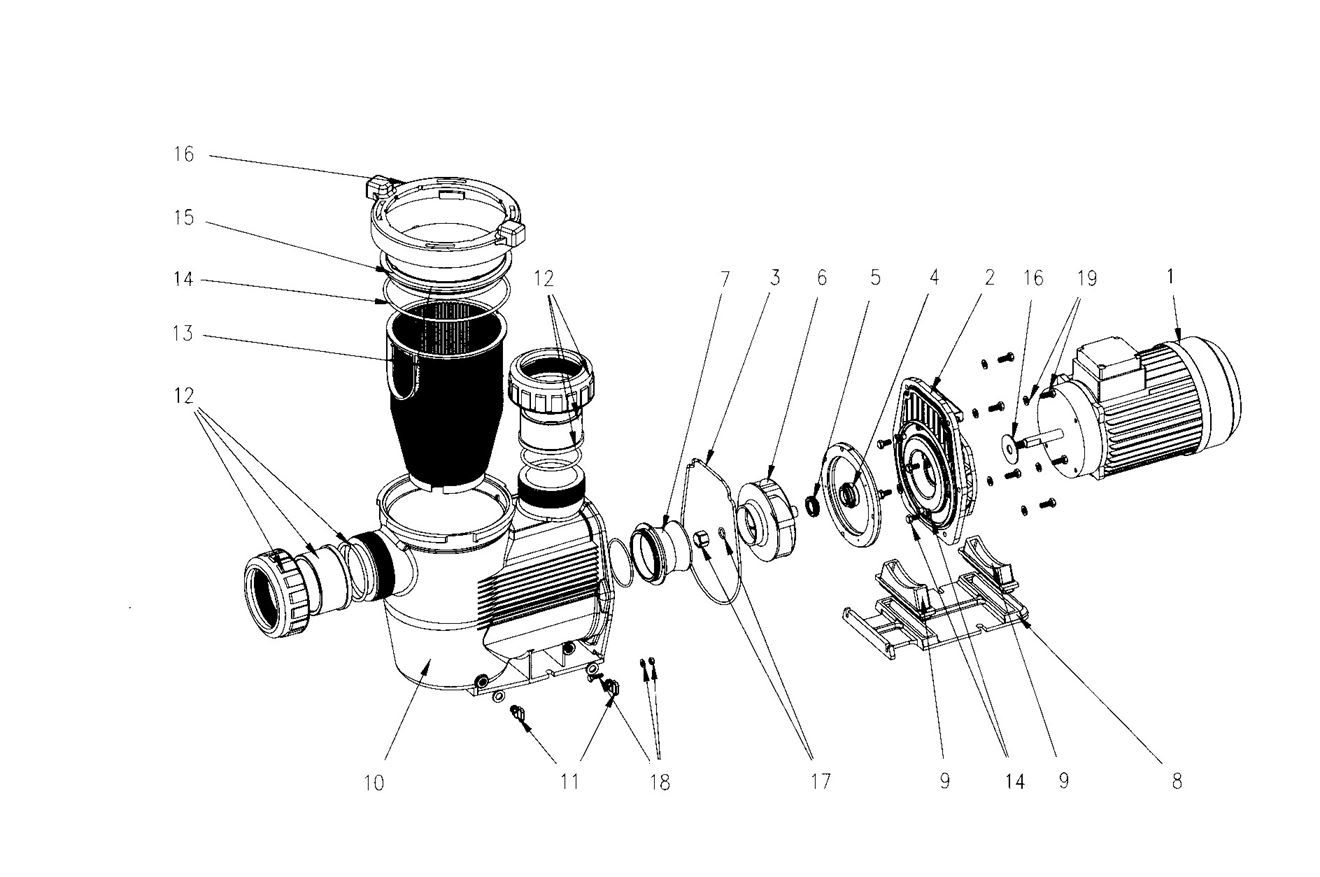 16
15
14
13
12
12
7
3
6
5
4
2
16
19
1
10
11
18
17
9
14
9
8